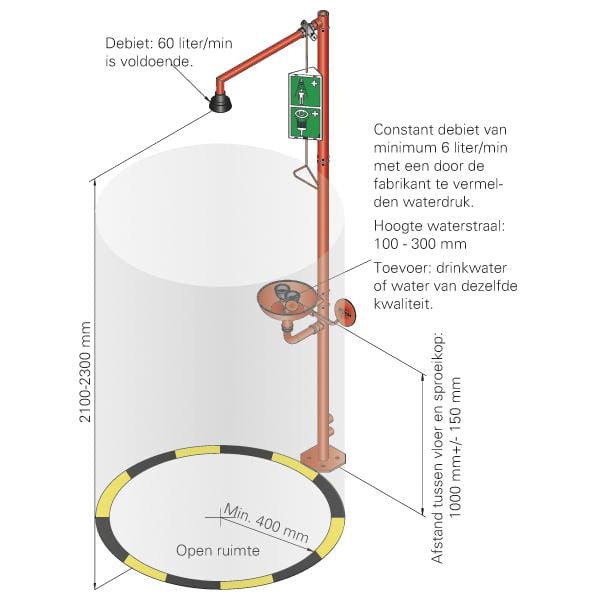 Debiet: 60 liter/min is voldoende.

Constant debiet van minimum 6 liter/min met een door de fabrikant te vermelden waterdruk.

Hoogte waterstraal: 100 - 300 mm

Toevoer: drinkwater of water van dezelfde kwaliteit.

2100-2300 mm

Afstand tussen vloer en sproeikop: 1000 mm+/- 150 mm

Min. 400 mm

Open ruimte